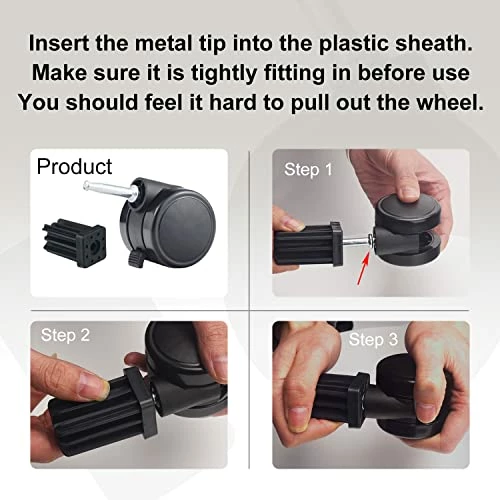 Insert the metal tip into the plastic sheath.
Make sure it is tightly fitting in before use
You should feel it hard to pull out the wheel.

Product

Step 1

Step 2

Step 3