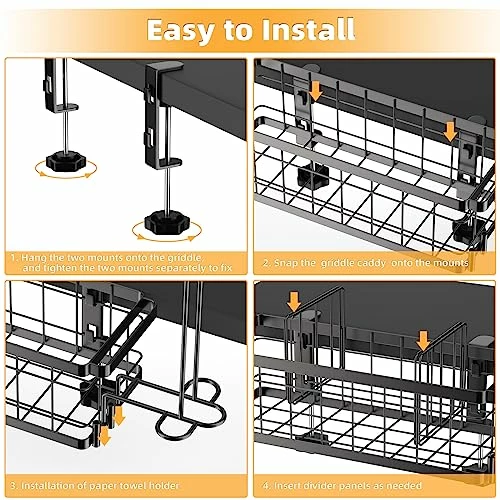 Easy to Install

1. Hang the two mounts onto the griddle and tighten the two mounts separately to fix

2. Snap the griddle caddy onto the mounts

3. Installation of paper towel holder

4. Insert divider panels as needed